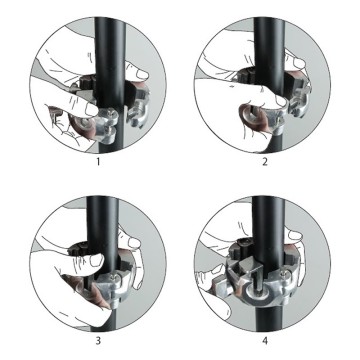 1

2

3

4